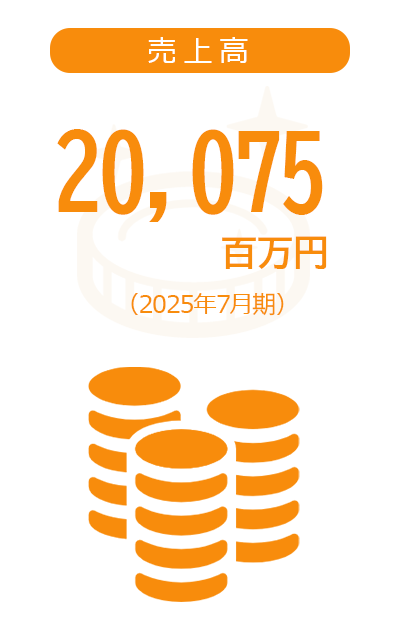 売上高

20,075

百万円

（2025年7月期）